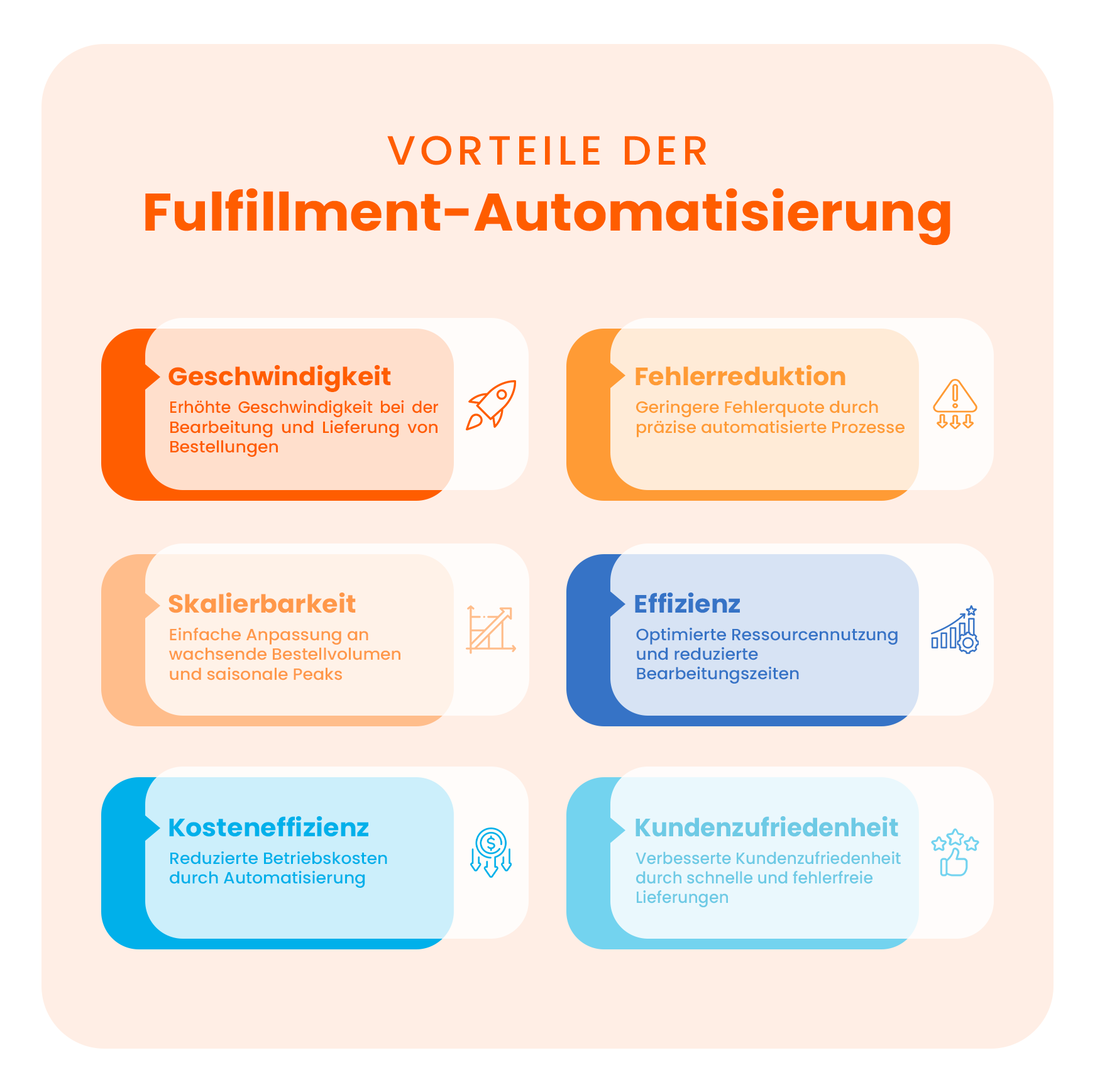 VORTEILE DER
Fulfillment-Automatisierung

Geschwindigkeit
Erhöhte Geschwindigkeit bei der Bearbeitung und Lieferung von Bestellungen

Fehlerreduktion
Geringere Fehlerquote durch präzise automatisierte Prozesse

Skalierbarkeit
Einfache Anpassung an wachsende Bestellvolumen und saisonale Peaks

Effizienz
Optimierte Ressourcennutzung und reduzierte Bearbeitungszeiten

Kosteneffizienz
Reduzierte Betriebskosten durch Automatisierung

Kundenzufriedenheit
Verbesserte Kundenzufriedenheit durch schnelle und fehlerfreie Lieferungen